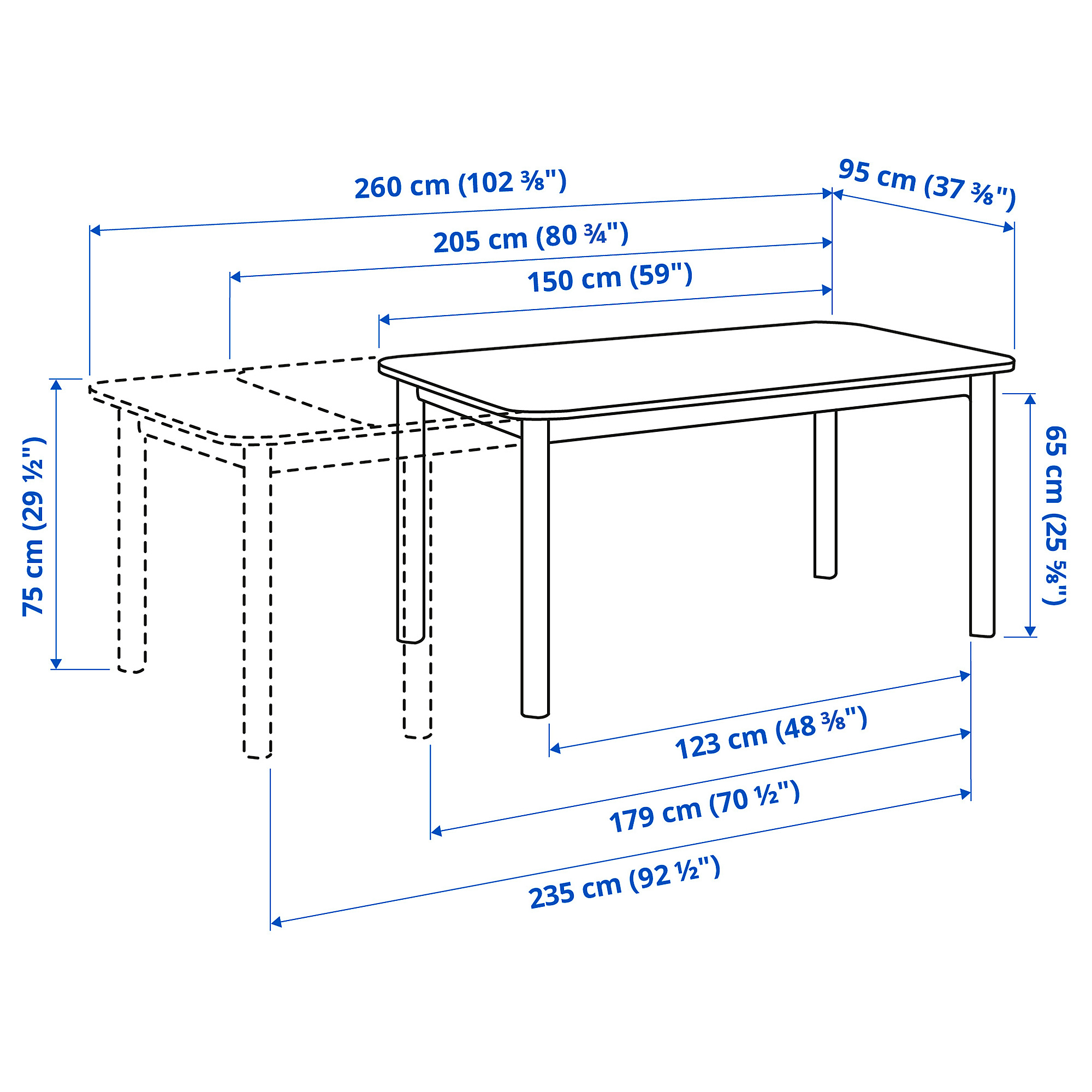 260 cm (102 ⅜")

95 cm (37 ⅜")

205 cm (80 ¾")

150 cm (59")

75 cm (29 ½")

65 cm (25 ⅝")

123 cm (48 ⅜")

179 cm (70 ½")

235 cm (92 ½")