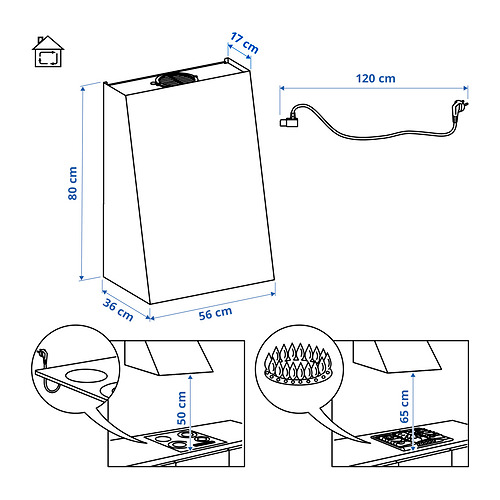 17 cm
120 cm
80 cm
36 cm
56 cm
50 cm
65 cm