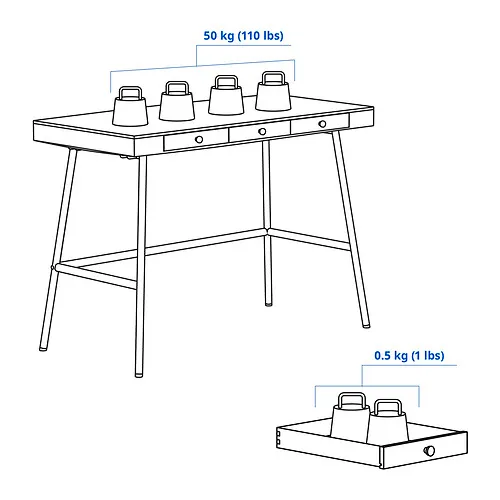 50 kg (110 lbs)

0.5 kg (1 lbs)