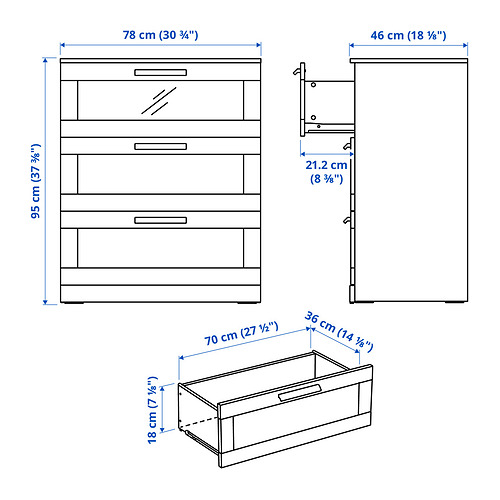 78 cm (30 ¾")

46 cm (18 ⅛")

95 cm (37 ⅜")

21.2 cm (8 ⅜")

70 cm (27 ½")

36 cm (14 ⅛")

18 cm (7 ⅛")