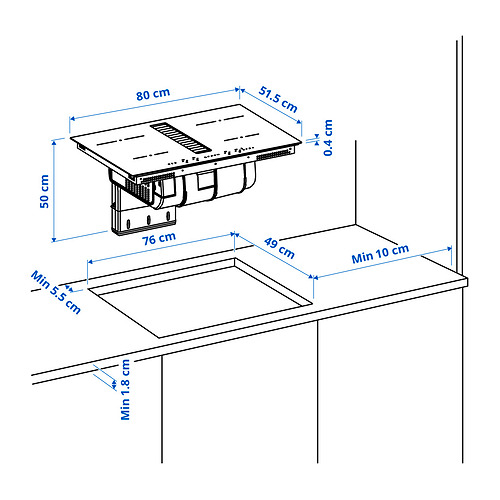 80 cm
51.5 cm
0.4 cm
50 cm
76 cm
49 cm
Min 10 cm
Min 5.5 cm
Min 1.8 cm