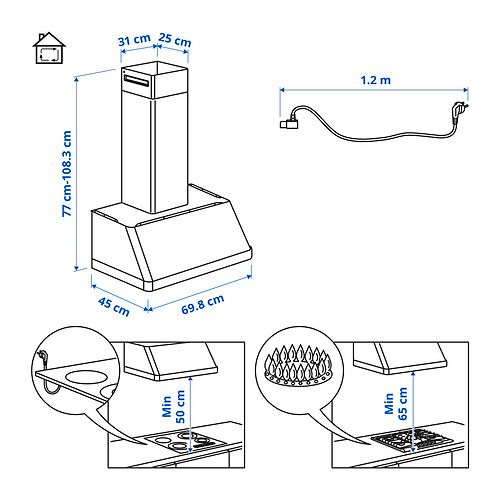 31 cm
25 cm
77 cm-108.3 cm
45 cm
69.8 cm
1.2 m
Min 50 cm
Min 65 cm